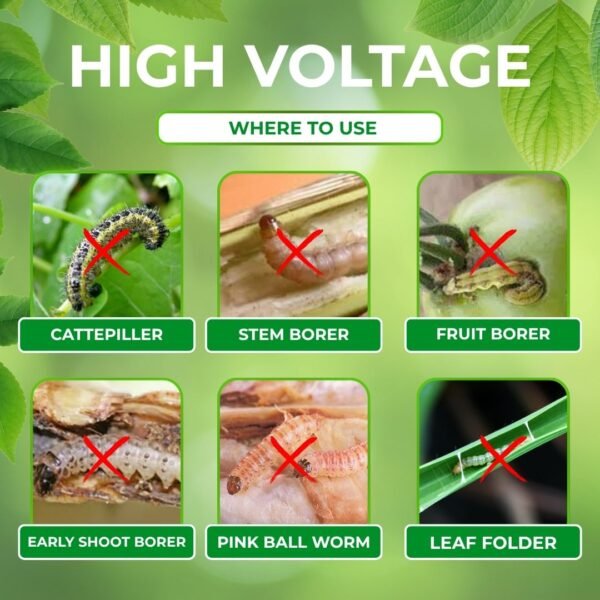 HIGH VOLTAGE

WHERE TO USE

CATTEPILLER

STEM BORER

FRUIT BORER

EARLY SHOOT BORER

PINK BALL WORM

LEAF FOLDER